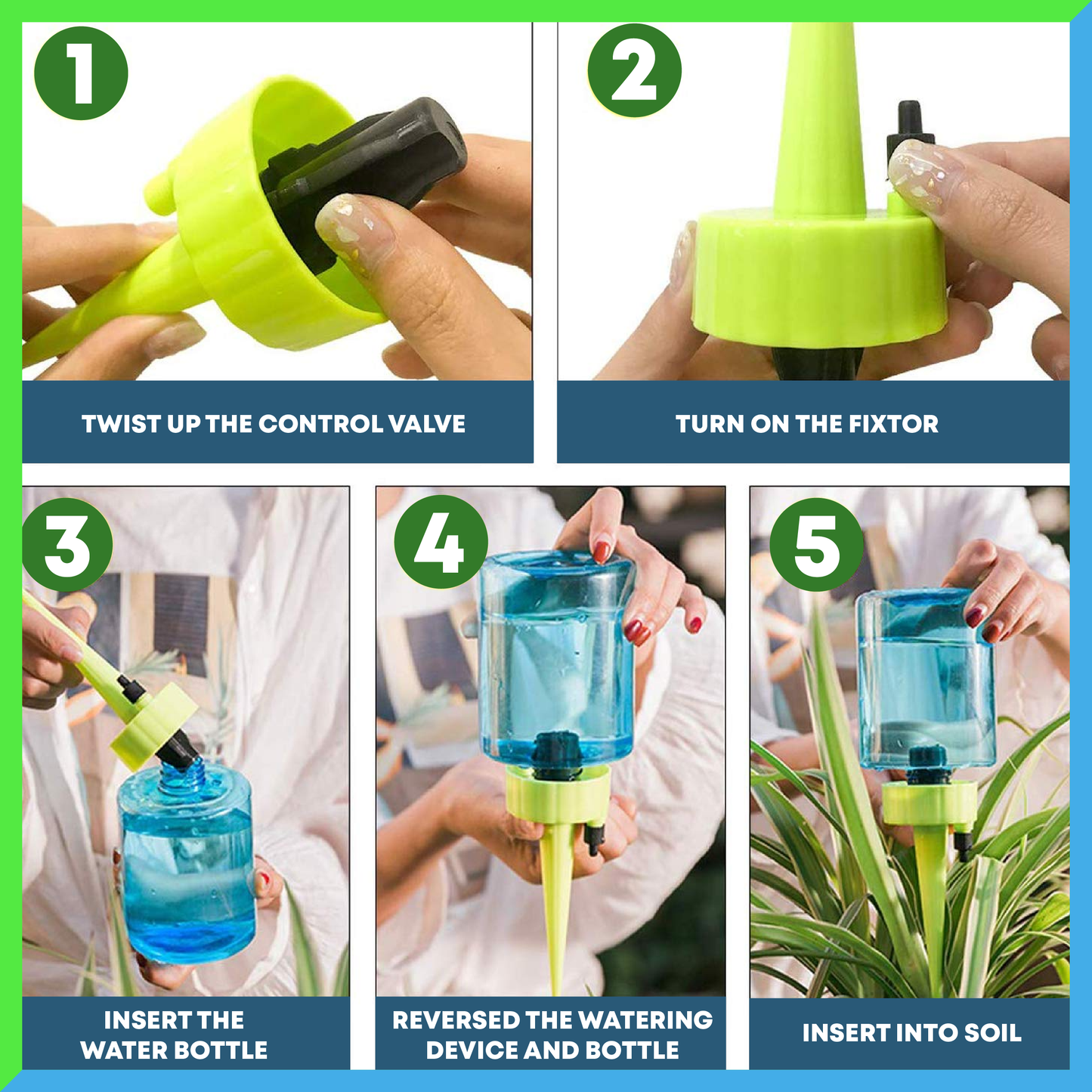 1

TWIST UP THE CONTROL VALVE

2

TURN ON THE FIXTOR

3

INSERT THE WATER BOTTLE

4

REVERSED THE WATERING DEVICE AND BOTTLE

5

INSERT INTO SOIL