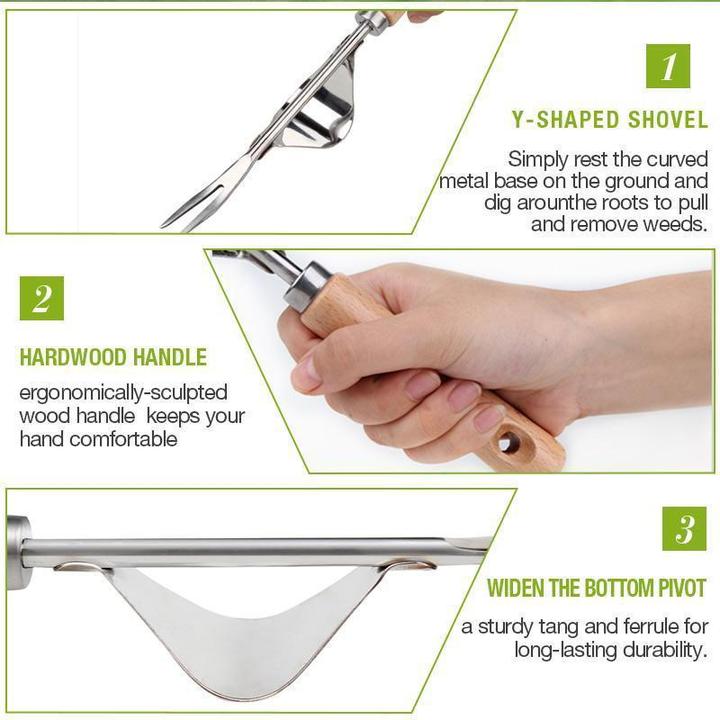 1

Y-SHAPED SHOVEL

Simply rest the curved metal base on the ground and dig arounthe roots to pull and remove weeds.

2

HARDWOOD HANDLE

ergonomically-sculpted wood handle keeps your hand comfortable

3

WIDEN THE BOTTOM PIVOT

a sturdy tang and ferrule for long-lasting durability.